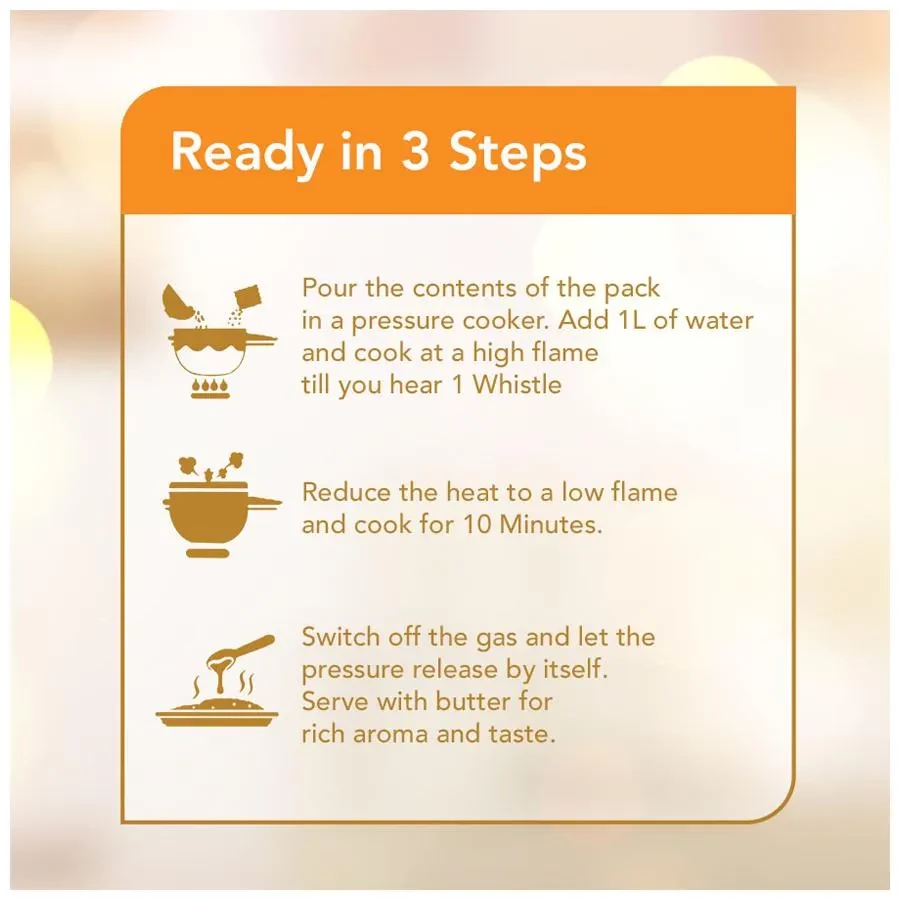 Ready in 3 Steps

Pour the contents of the pack in a pressure cooker. Add 1L of water and cook at a high flame till you hear 1 Whistle

Reduce the heat to a low flame and cook for 10 Minutes.

Switch off the gas and let the pressure release by itself. Serve with butter for rich aroma and taste.